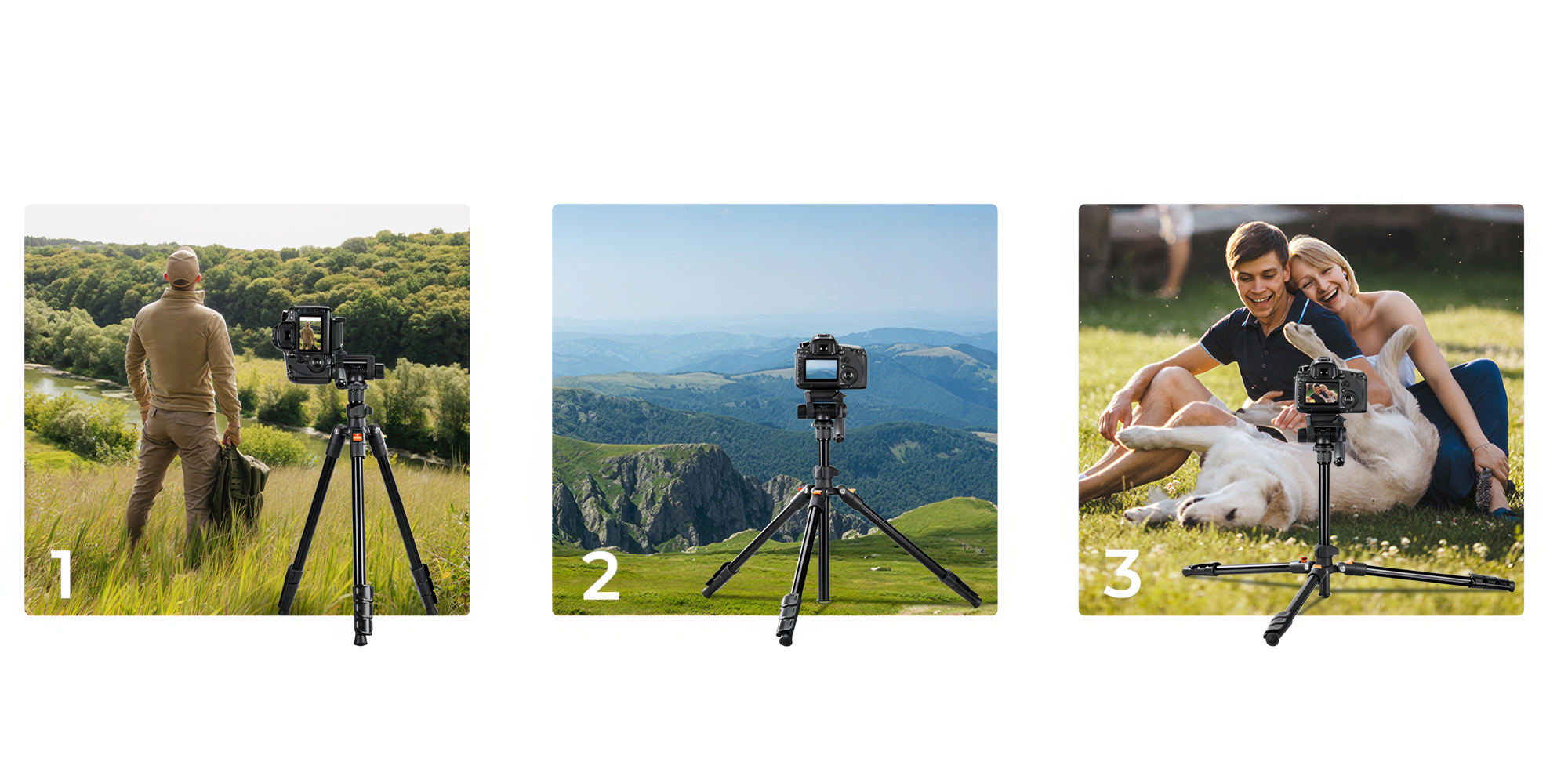 1

2

3